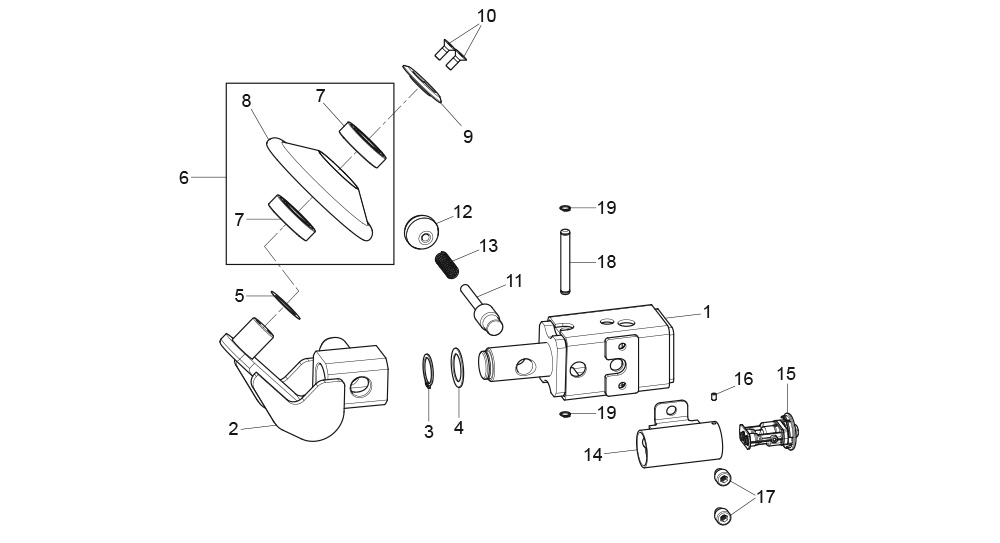 10
8
7
9
6
7
12
19
13
18
11
5
1
16
15
2
3
4
19
14
17